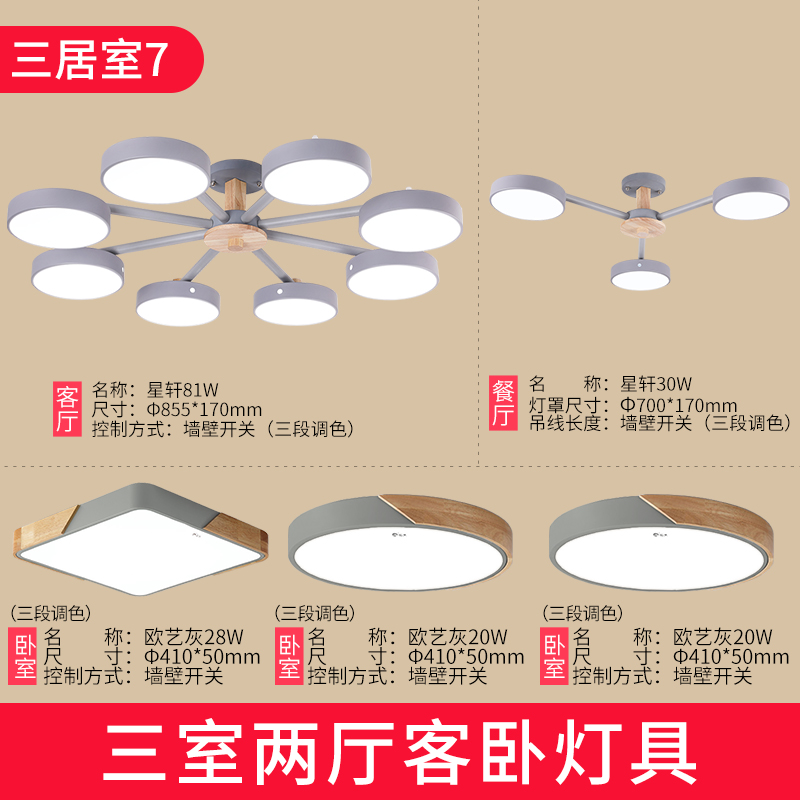 三居室7

客厅
名称：星轩81W
尺寸：Φ855*170mm
控制方式：墙壁开关（三段调色）

餐厅
名　称：星轩30W
灯罩尺寸：Φ700*170mm
吊线长度：墙壁开关（三段调色）

（三段调色）
卧室
名　称：欧艺灰28W
尺　寸：Φ410*50mm
控制方式：墙壁开关

（三段调色）
卧室
名　称：欧艺灰20W
尺　寸：Φ410*50mm
控制方式：墙壁开关

（三段调色）
卧室
名　称：欧艺灰20W
尺　寸：Φ410*50mm
控制方式：墙壁开关

三室两厅客卧灯具