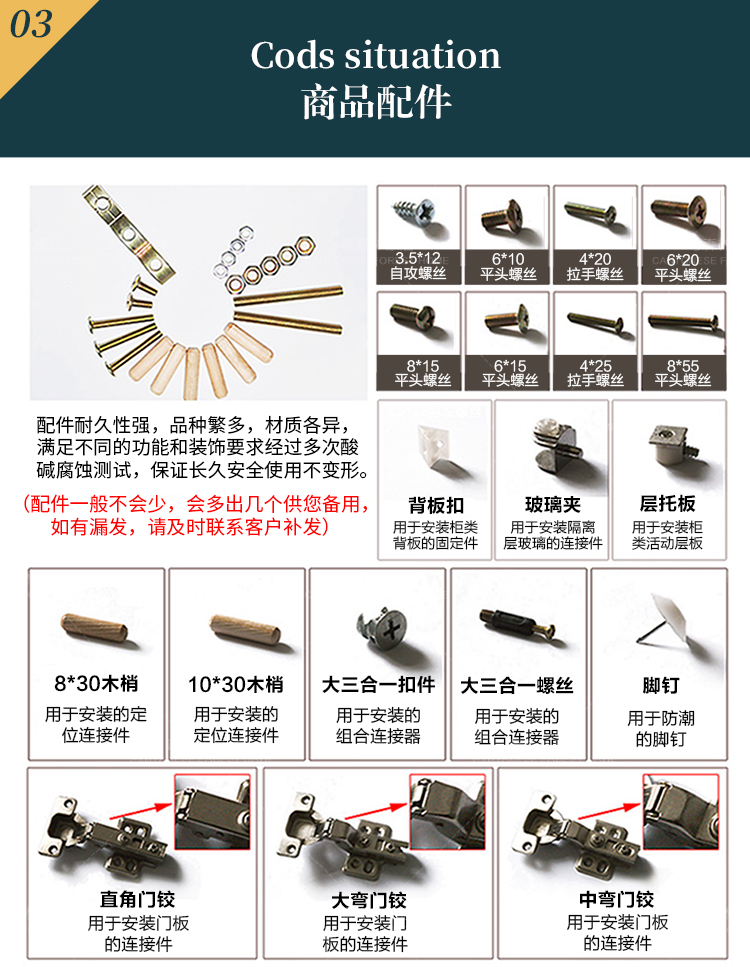 03

Cods situation
商品配件

3.5*12
自攻螺丝

6*10
平头螺丝

4*20
拉手螺丝

6*20
平头螺丝

8*15
平头螺丝

6*15
平头螺丝

4*25
拉手螺丝

8*55
平头螺丝

配件耐久性强，品种繁多，材质各异，满足不同的功能和装饰要求经过多次酸碱腐蚀测试，保证长久安全使用不变形。

（配件一般不会少，会多出几个供您备用，如有漏发，请及时联系客户补发）

背板扣
用于安装柜类背板的固定件

玻璃夹
用于安装隔离层玻璃的连接件

层托板
用于安装柜类活动层板

8*30木梢
用于安装的定位连接件

10*30木梢
用于安装的定位连接件

大三合一扣件
用于安装的组合连接器

大三合一螺丝
用于安装的组合连接器

脚钉
用于防潮的脚钉

直角门铰
用于安装门板的连接件

大弯门铰
用于安装门板的连接件

中弯门铰
用于安装门板的连接件